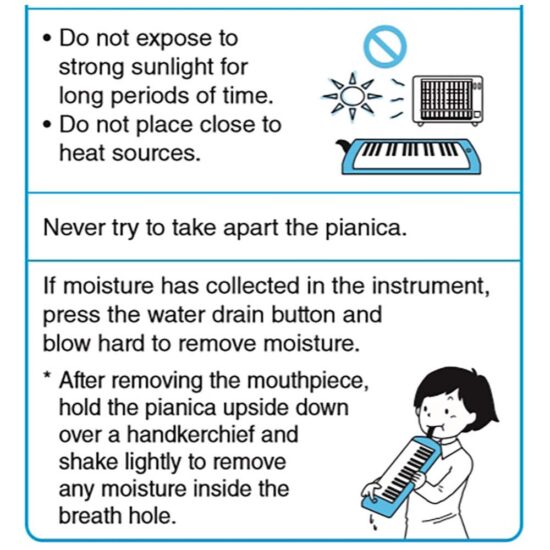 • Do not expose to strong sunlight for long periods of time.
• Do not place close to heat sources.

Never try to take apart the pianica.

If moisture has collected in the instrument, press the water drain button and blow hard to remove moisture.

* After removing the mouthpiece, hold the pianica upside down over a handkerchief and shake lightly to remove any moisture inside the breath hole.